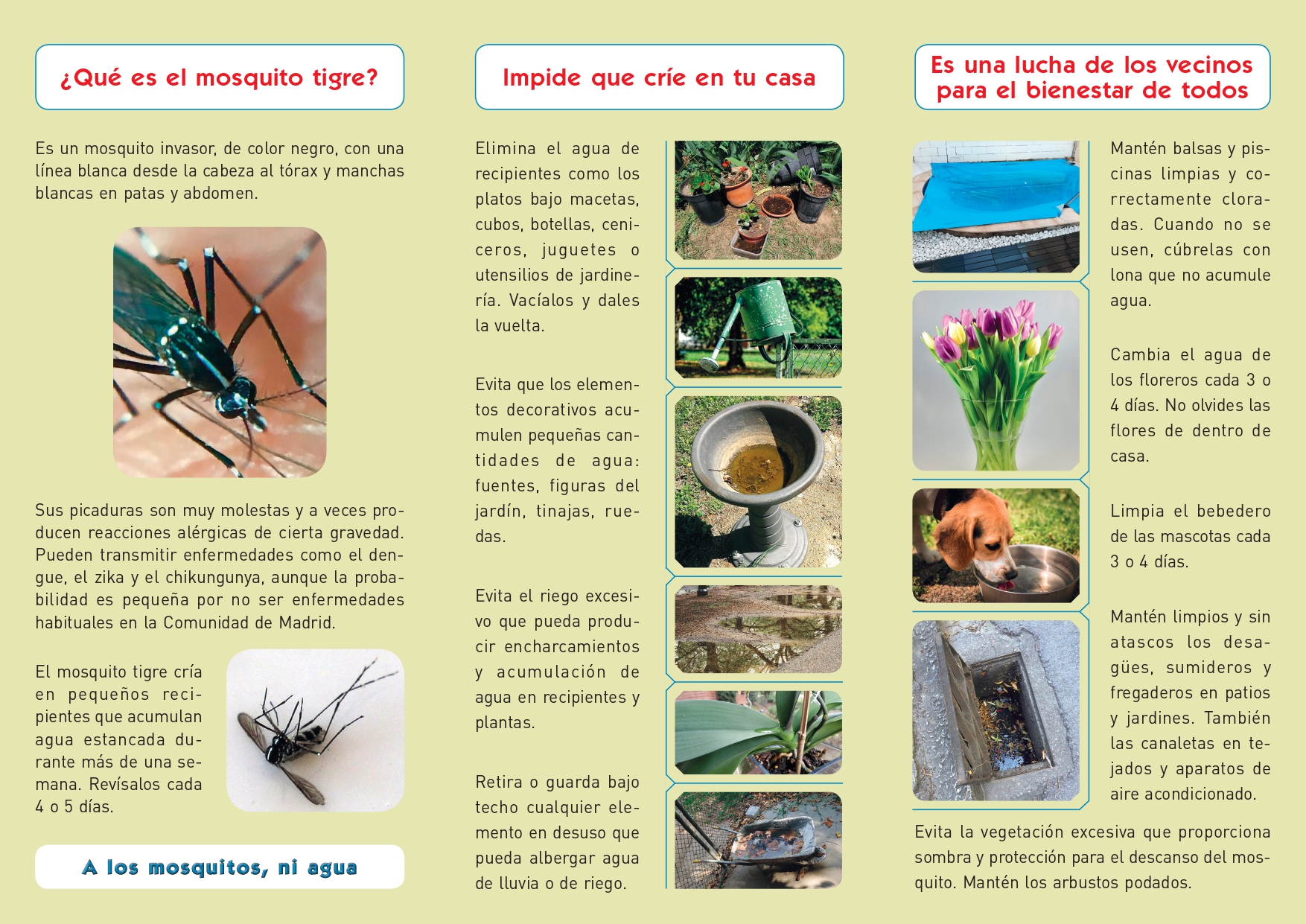 ¿Qué es el mosquito tigre?

Es un mosquito invasor, de color negro, con una línea blanca desde la cabeza al tórax y manchas blancas en patas y abdomen.

Sus picaduras son muy molestas y a veces producen reacciones alérgicas de cierta gravedad. Pueden transmitir enfermedades como el dengue, el zika y el chikungunya, aunque la probabilidad es pequeña por no ser enfermedades habituales en la Comunidad de Madrid.

El mosquito tigre cría en pequeños recipientes que acumulan agua estancada durante más de una semana. Revísalos cada 4 o 5 días.

A los mosquitos, ni agua

Impide que críe en tu casa

Elimina el agua de recipientes como los platos bajo macetas, cubos, botellas, ceniceros, juguetes o utensilios de jardinería. Vacíalos y dales la vuelta.

Evita que los elementos decorativos acumulen pequeñas cantidades de agua: fuentes, figuras del jardín, tinajas, ruedas.

Evita el riego excesivo que pueda producir encharcamientos y acumulación de agua en recipientes y plantas.

Retira o guarda bajo techo cualquier elemento en desuso que pueda albergar agua de lluvia o de riego.

Es una lucha de los vecinos para el bienestar de todos

Mantén balsas y piscinas limpias y correctamente cloradas. Cuando no se usen, cúbrelas con lona que no acumule agua.

Cambia el agua de los floreros cada 3 o 4 días. No olvides las flores de dentro de casa.

Limpia el bebedero de las mascotas cada 3 o 4 días.

Mantén limpios y sin atascos los desagües, sumideros y fregaderos en patios y jardines. También las canaletas en tejados y aparatos de aire acondicionado.

Evita la vegetación excesiva que proporciona sombra y protección para el descanso del mosquito. Mantén los arbustos podados.