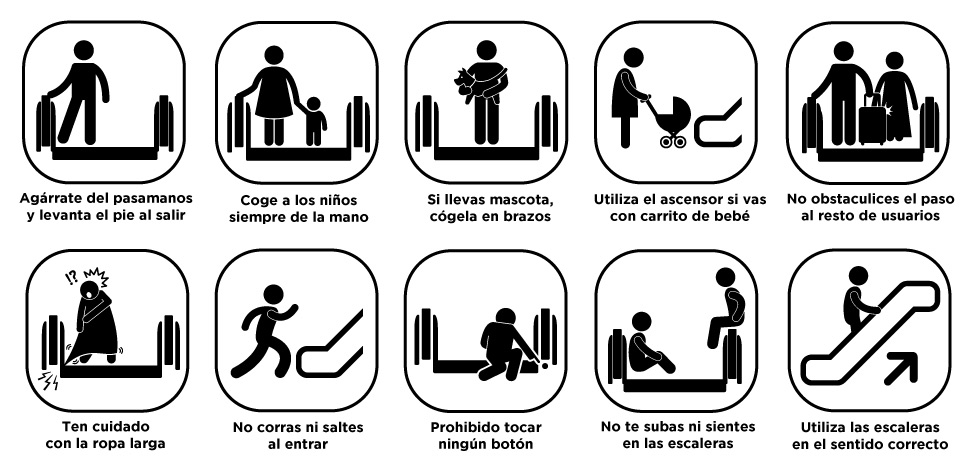 Agárrate del pasamanos y levanta el pie al salir

Coge a los niños siempre de la mano

Si llevas mascota, cógela en brazos

Utiliza el ascensor si vas con carrito de bebé

No obstaculices el paso al resto de usuarios

!?

Ten cuidado con la ropa larga

No corras ni saltes al entrar

Prohibido tocar ningún botón

No te subas ni sientes en las escaleras

Utiliza las escaleras en el sentido correcto