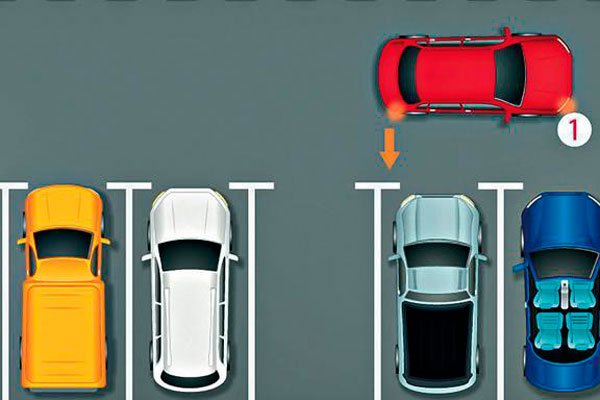 1