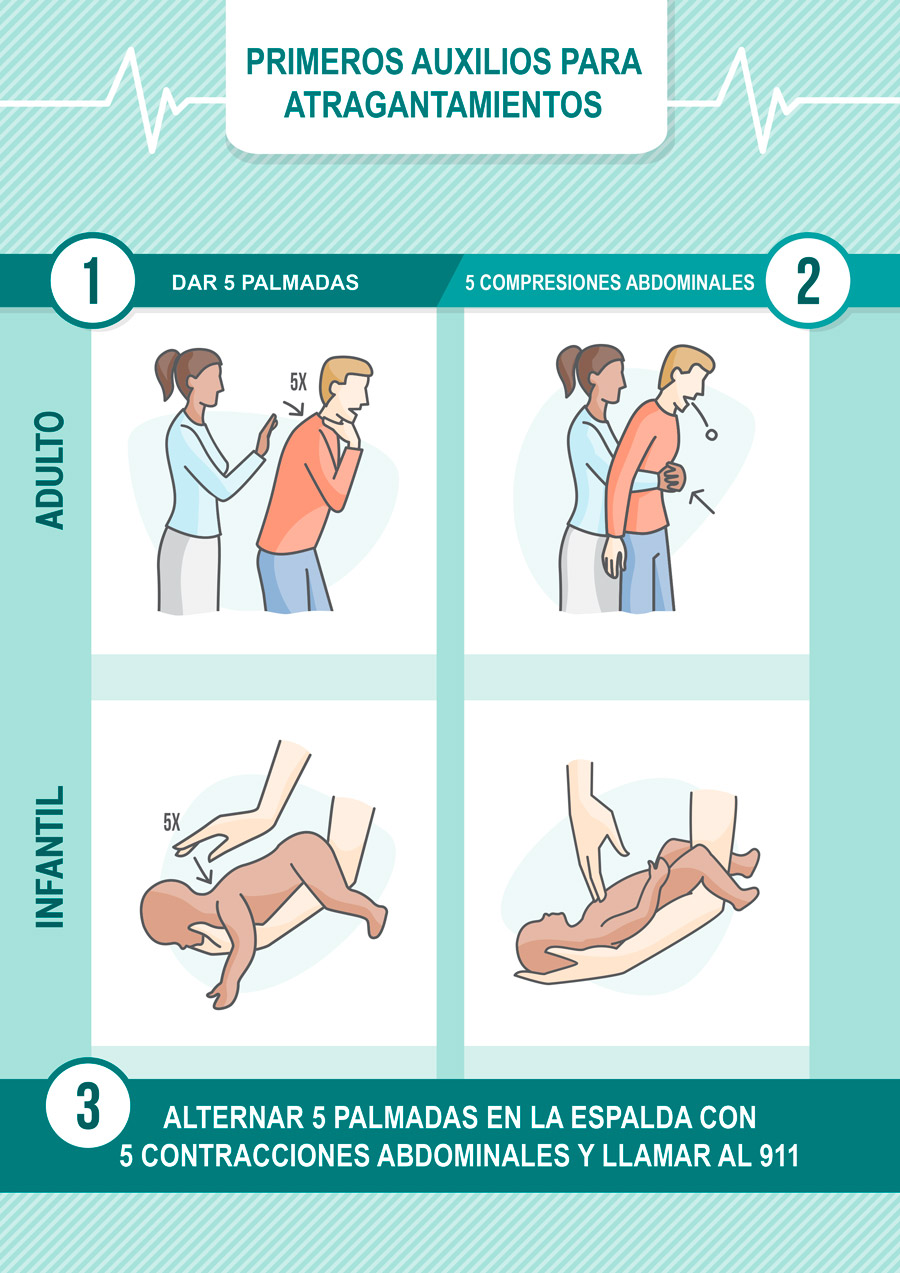 PRIMEROS AUXILIOS PARA ATRAGANTAMIENTOS

1 DAR 5 PALMADAS

5 COMPRESIONES ABDOMINALES 2

ADULTO

5X

INFANTIL

5X

3 ALTERNAR 5 PALMADAS EN LA ESPALDA CON 5 CONTRACCIONES ABDOMINALES Y LLAMAR AL 911